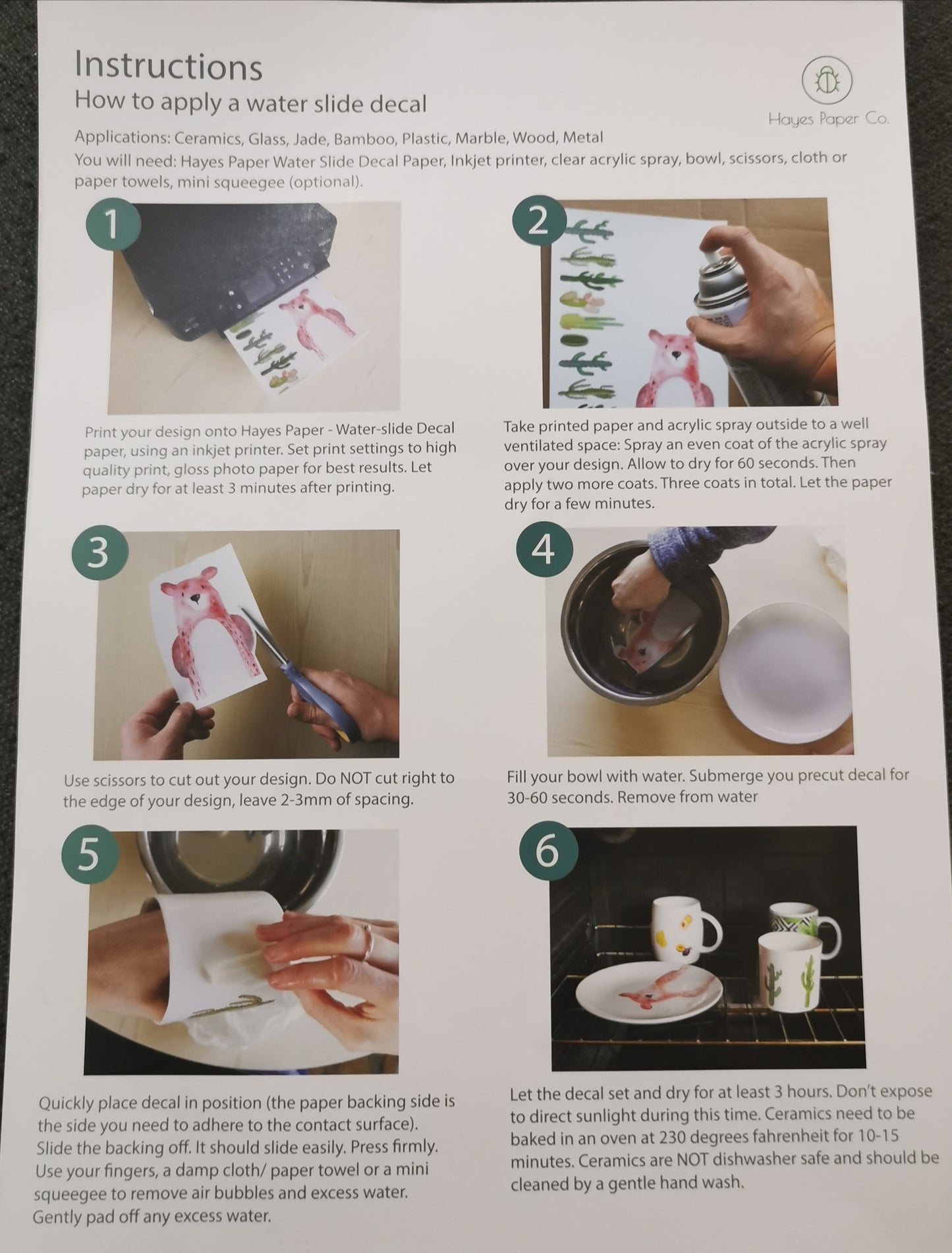 Instructions
How to apply a water slide decal

Hayes Paper Co.

Applications: Ceramics, Glass, Jade, Bamboo, Plastic, Marble, Wood, Metal
You will need: Hayes Paper Water Slide Decal Paper, Inkjet printer, clear acrylic spray, bowl, scissors, cloth or paper towels, mini squeegee (optional).

1

Print your design onto Hayes Paper - Water-slide Decal paper, using an inkjet printer. Set print settings to high quality print, gloss photo paper for best results. Let paper dry for at least 3 minutes after printing.

2

Take printed paper and acrylic spray outside to a well ventilated space: Spray an even coat of the acrylic spray over your design. Allow to dry for 60 seconds. Then apply two more coats. Three coats in total. Let the paper dry for a few minutes.

3

Use scissors to cut out your design. Do NOT cut right to the edge of your design, leave 2-3mm of spacing.

4

Fill your bowl with water. Submerge you precut decal for 30-60 seconds. Remove from water

5

Quickly place decal in position (the paper backing side is the side you need to adhere to the contact surface). Slide the backing off. It should slide easily. Press firmly. Use your fingers, a damp cloth/ paper towel or a mini squeegee to remove air bubbles and excess water. Gently pad off any excess water.

6

Let the decal set and dry for at least 3 hours. Don't expose to direct sunlight during this time. Ceramics need to be baked in an oven at 230 degrees fahrenheit for 10-15 minutes. Ceramics are NOT dishwasher safe and should be cleaned by a gentle hand wash.